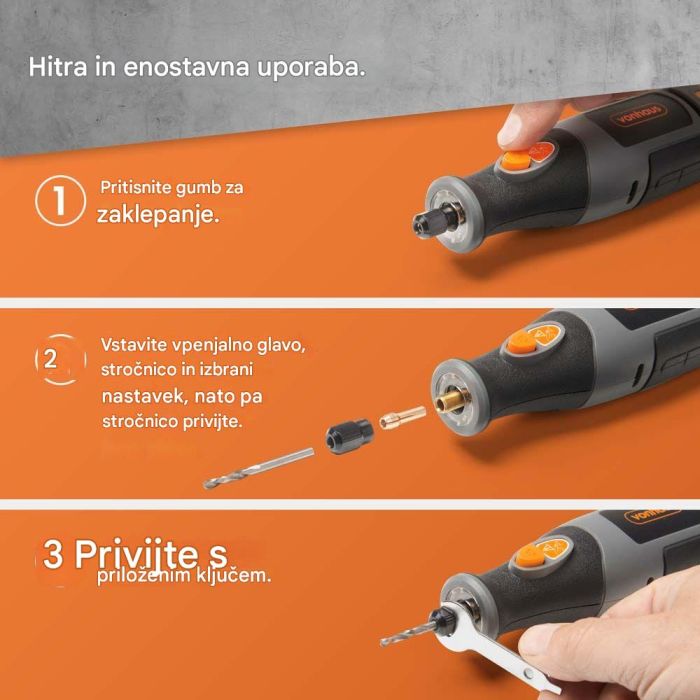 Hitra in enostavna uporaba.

vonhaus

1 Pritisnite gumb za zaklepanje.

2 Vstavite vpenjalno glavo, stročnico in izbrani nastavek, nato pa stročnico privijte.

vonhaus

3 Privijte s priloženim ključem.