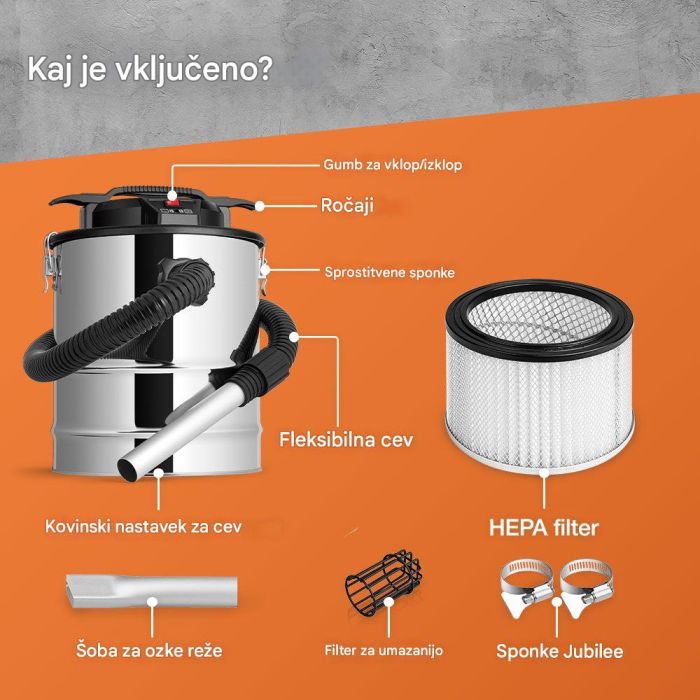 Kaj je vključeno?

Gumb za vklop/izklop

Ročaji

Sprostitvene sponke

Fleksibilna cev

Kovinski nastavek za cev

HEPA filter

Šoba za ozke reže

Filter za umazanijo

Sponke Jubilee