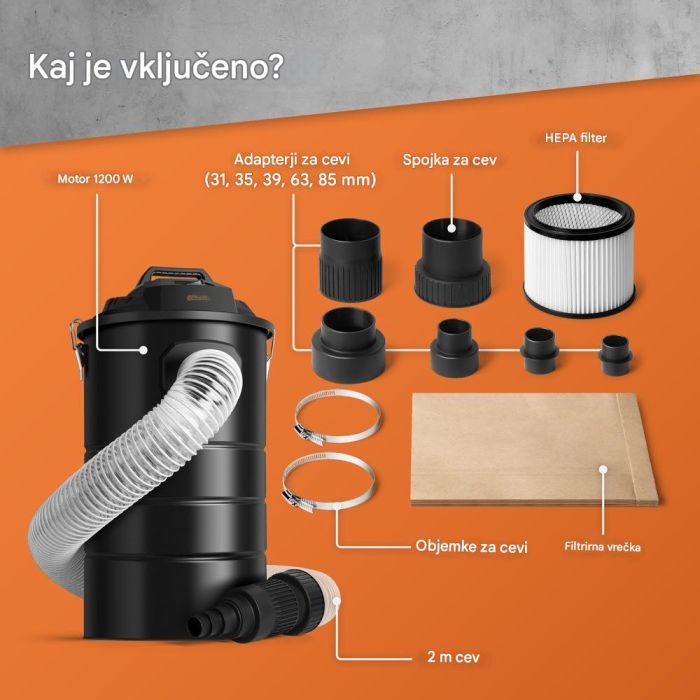 Kaj je vključeno?

Motor 1200 W

Adapterji za cevi
(31, 35, 39, 63, 85 mm)

Spojka za cev

HEPA filter

Objemke za cevi

Filtrirna vrečka

2 m cev